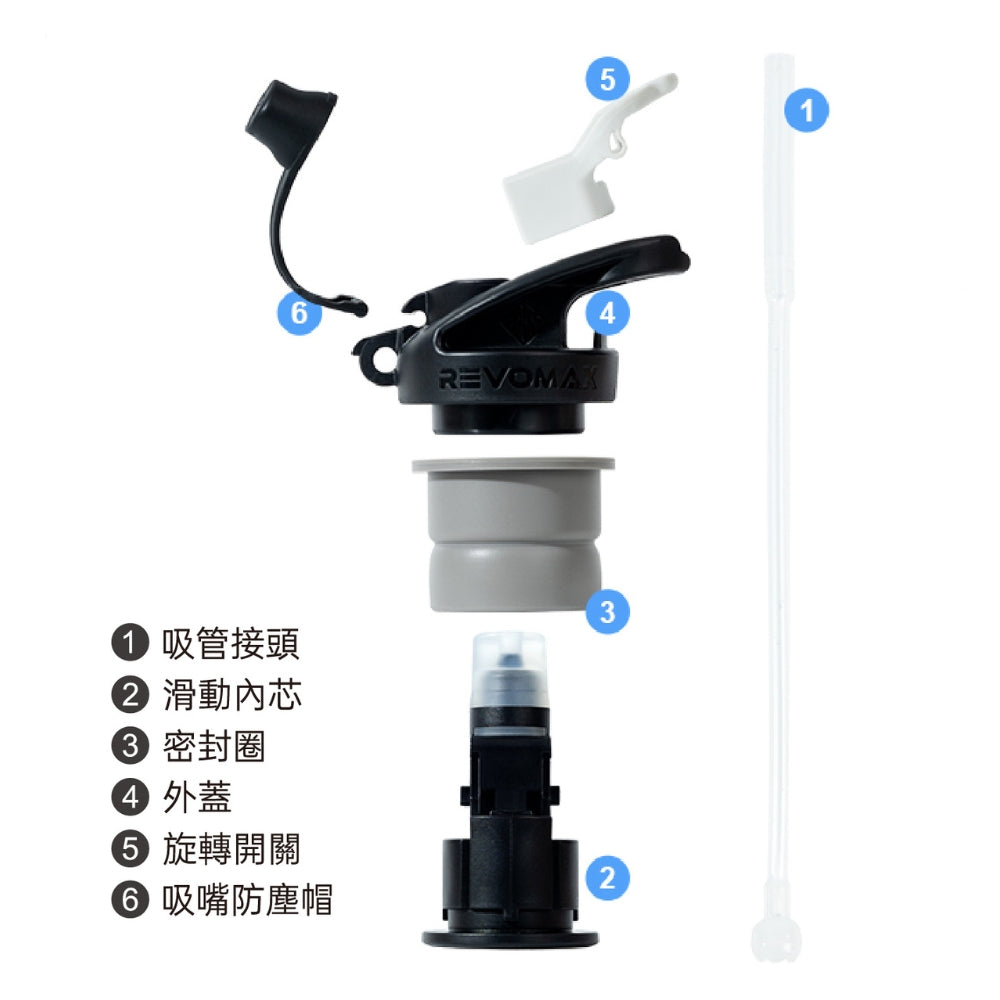 5
1
6
4
REVOMAX
3
2

1 吸管接頭
2 滑動內芯
3 密封圈
4 外蓋
5 旋轉開關
6 吸嘴防塵帽